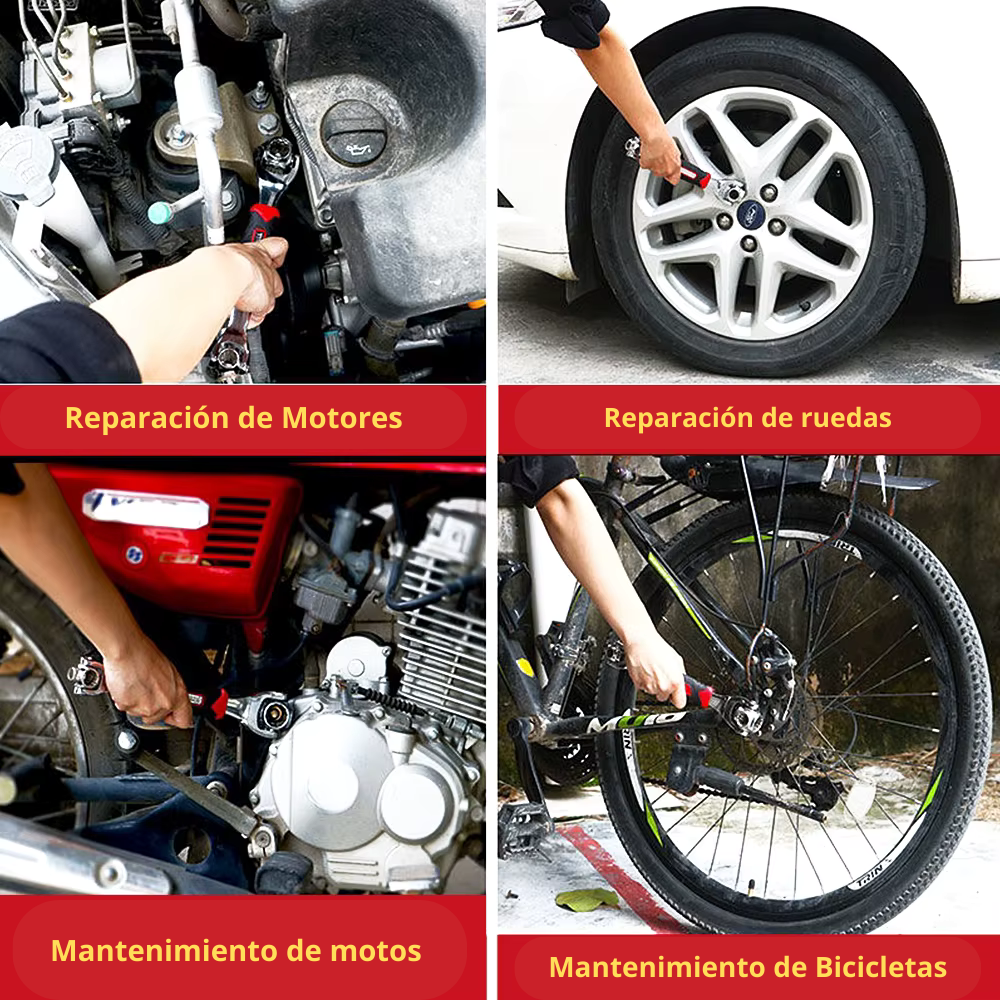 Reparación de Motores

Reparación de ruedas

Mantenimiento de motos

Mantenimiento de Bicicletas